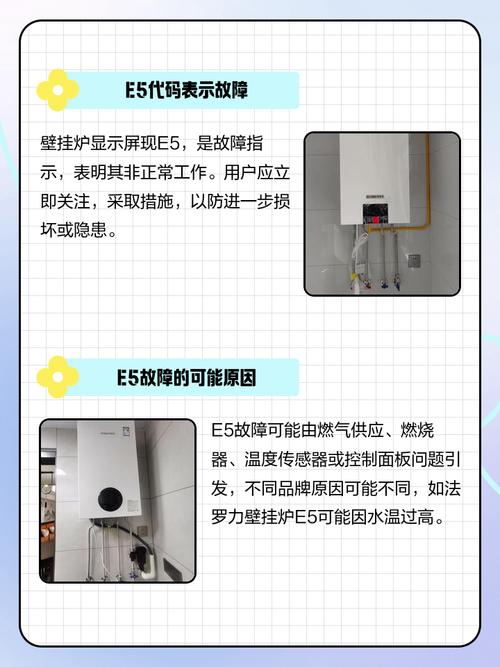 E5代码表示故障

壁挂炉显示屏现E5，是故障指示，表明其非正常工作。用户应立即关注，采取措施，以防进一步损坏或隐患。

E5故障的可能原因

E5故障可能由燃气供应、燃烧器、温度传感器或控制面板问题引发，不同品牌原因可能不同，如法罗力壁挂炉E5可能因水温过高。