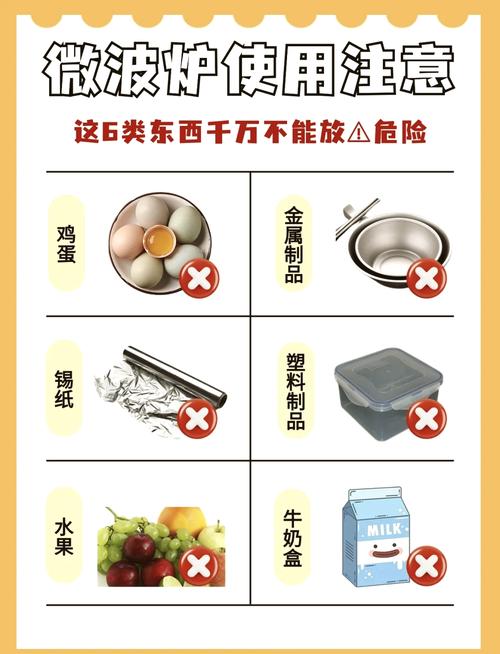 微波炉使用注意

这6类东西千万不能放⚠危险

鸡蛋

金属制品

锡纸

塑料制品

水果

牛奶盒

MILK