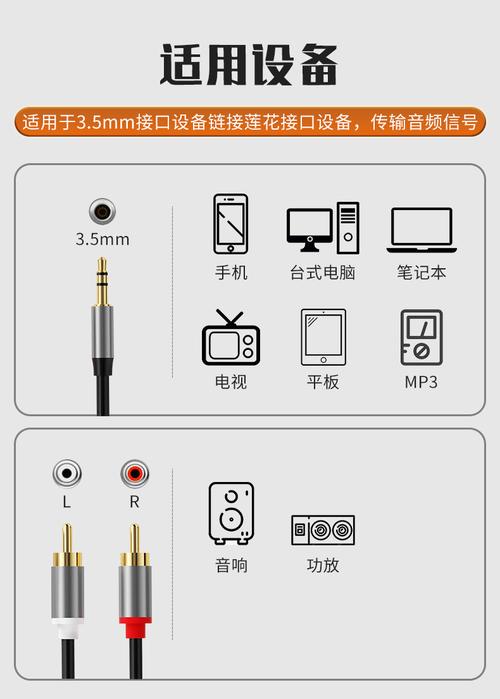 适用设备

适用于3.5mm接口设备链接莲花接口设备，传输音频信号

3.5mm

手机 台式电脑 笔记本

电视 平板 MP3

L R

音响 功放