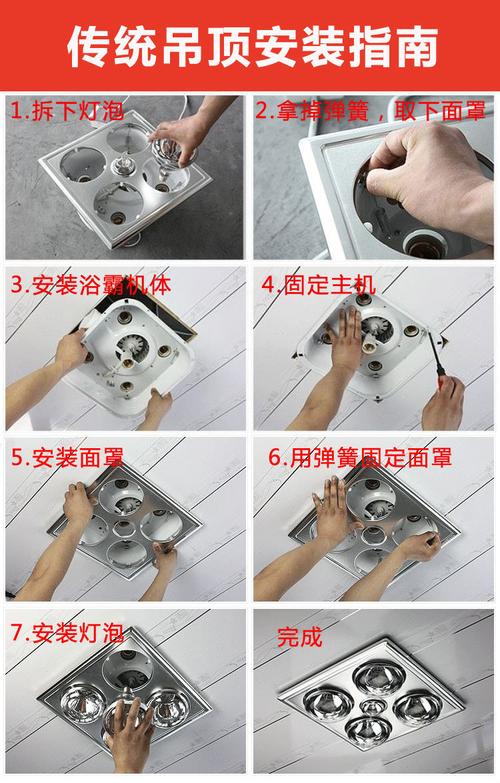 传统吊顶安装指南

1.拆下灯泡

2.拿掉弹簧，取下面罩

3.安装浴霸机体

4.固定主机

5.安装面罩

6.用弹簧固定面罩

7.安装灯泡

完成