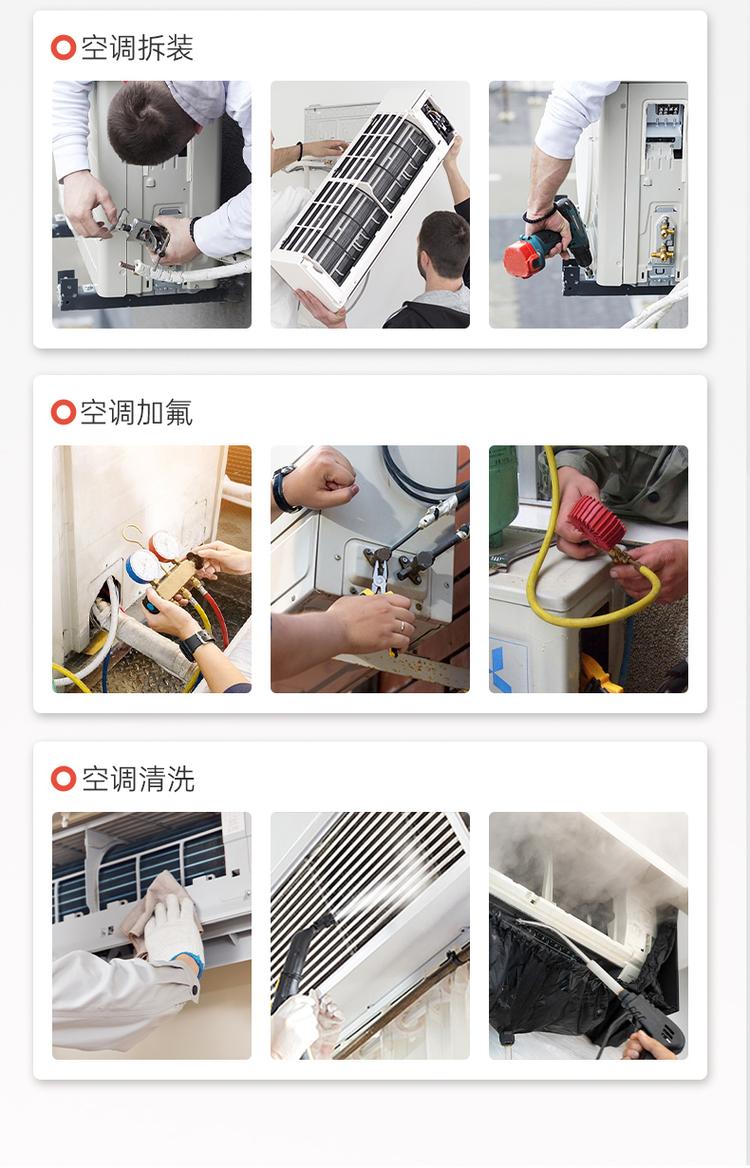 空调拆装

空调加氟

空调清洗