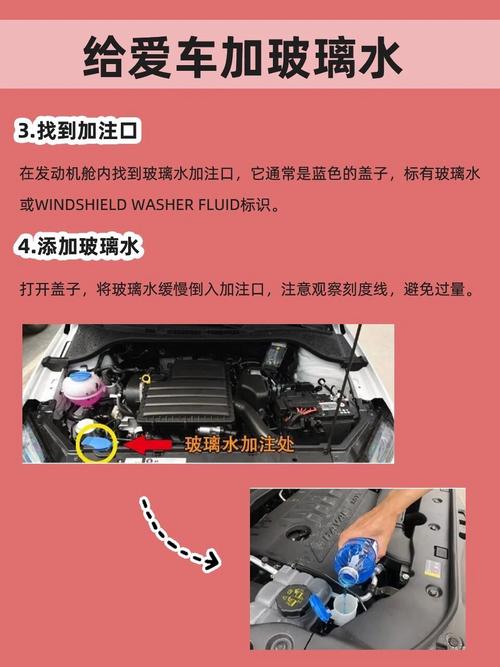 给爱车加玻璃水

3.找到加注口

在发动机舱内找到玻璃水加注口，它通常是蓝色的盖子，标有玻璃水或WINDSHIELD WASHER FLUID标识。

4.添加玻璃水

打开盖子，将玻璃水缓慢倒入加注口，注意观察刻度线，避免过量。

玻璃水加注处

HAVAL