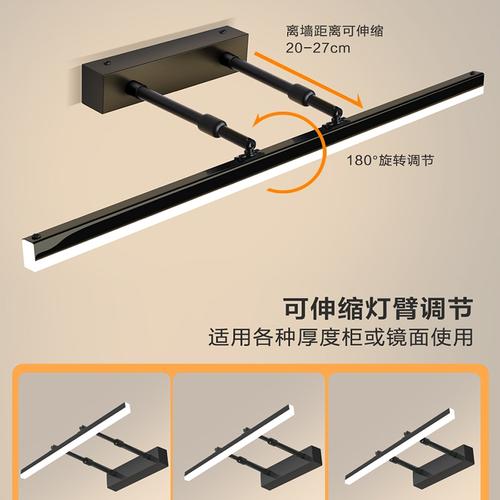 离墙距离可伸缩
20-27cm

180°旋转调节

可伸缩灯臂调节
适用各种厚度柜或镜面使用