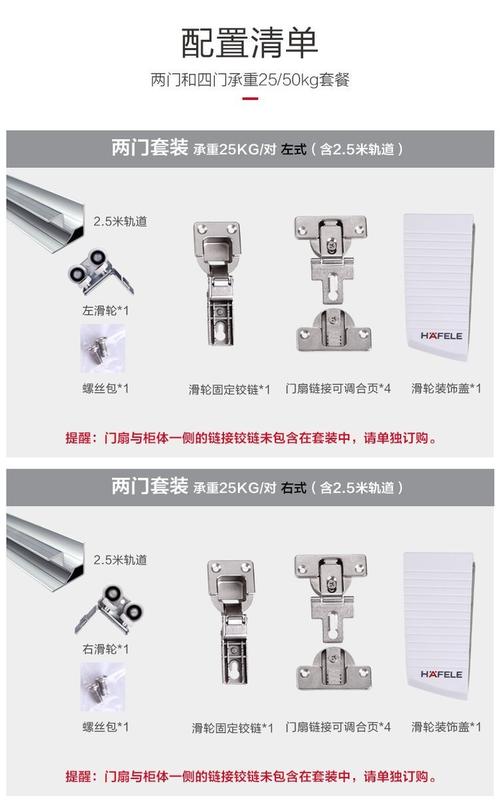 配置清单

两门和四门承重25/50kg套餐

两门套装 承重25KG/对 左式（含2.5米轨道）

2.5米轨道

左滑轮*1

螺丝包*1

滑轮固定铰链*1

门扇链接可调合页*4

HÄFELE

滑轮装饰盖*1

提醒：门扇与柜体一侧的链接铰链未包含在套装中，请单独订购。

两门套装 承重25KG/对 右式（含2.5米轨道）

2.5米轨道

右滑轮*1

螺丝包*1

滑轮固定铰链*1

门扇链接可调合页*4

HÄFELE

滑轮装饰盖*1

提醒：门扇与柜体一侧的链接铰链未包含在套装中，请单独订购。