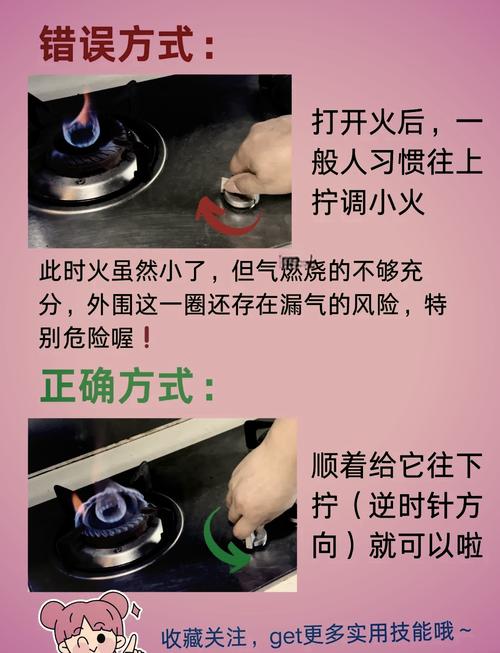 错误方式：

打开火后，一般人习惯往上拧调小火

此时火虽然小了，但气燃烧的不够充分，外围这一圈还存在漏气的风险，特别危险喔！

正确方式：

顺着给它往下拧（逆时针方向）就可以啦

收藏关注，get更多实用技能哦～