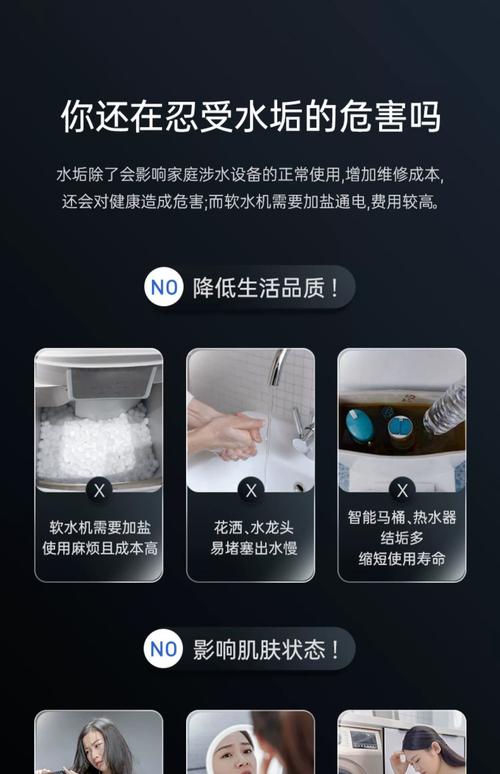 你还在忍受水垢的危害吗

水垢除了会影响家庭涉水设备的正常使用,增加维修成本,还会对健康造成危害;而软水机需要加盐通电,费用较高。

NO 降低生活品质!

X
软水机需要加盐
使用麻烦且成本高

X
花洒、水龙头
易堵塞出水慢

X
智能马桶、热水器
结垢多
缩短使用寿命

NO 影响肌肤状态!