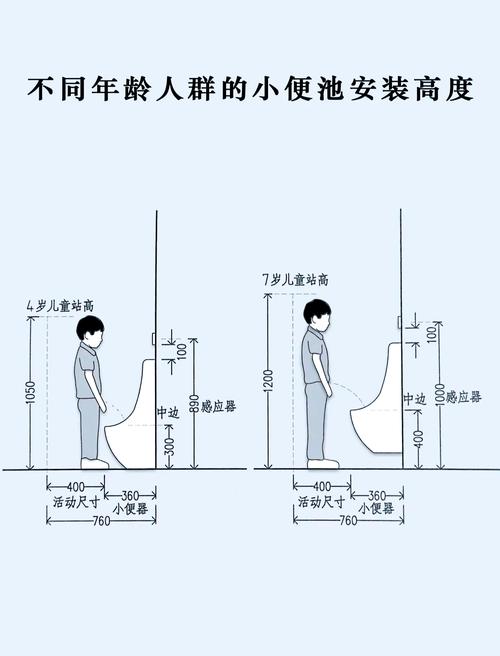 不同年龄人群的小便池安装高度

4岁儿童站高
1050
100
890 感应器
中边
300
400
活动尺寸
360
小便器
760

7岁儿童站高
1200
100
1000 感应器
中边
400
400
活动尺寸
360
小便器
760