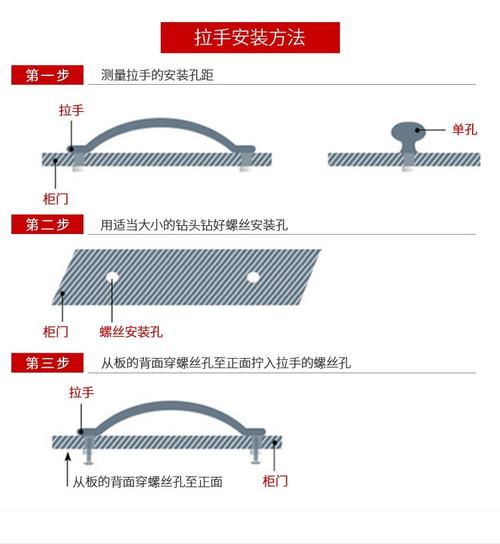 拉手安装方法

第一步　测量拉手的安装孔距

拉手

单孔

柜门

第二步　用适当大小的钻头钻好螺丝安装孔

柜门

螺丝安装孔

第三步　从板的背面穿螺丝孔至正面拧入拉手的螺丝孔

拉手

从板的背面穿螺丝孔至正面

柜门