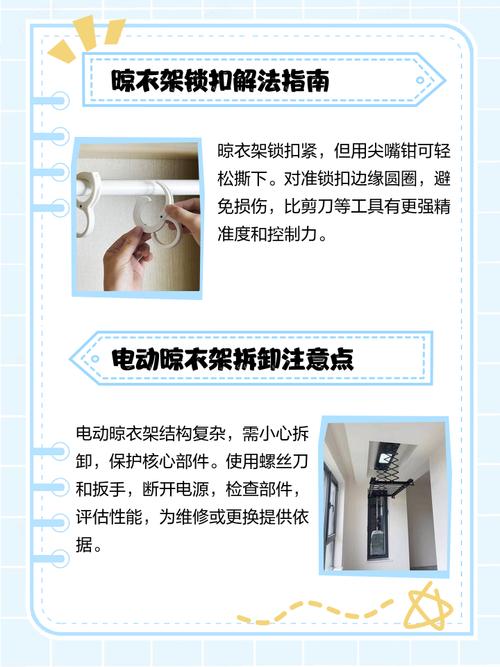 晾衣架锁扣解法指南

晾衣架锁扣紧，但用尖嘴钳可轻松撕下。对准锁扣边缘圆圈，避免损伤，比剪刀等工具有更强精准度和控制力。

电动晾衣架拆卸注意点

电动晾衣架结构复杂，需小心拆卸，保护核心部件。使用螺丝刀和扳手，断开电源，检查部件，评估性能，为维修或更换提供依据。