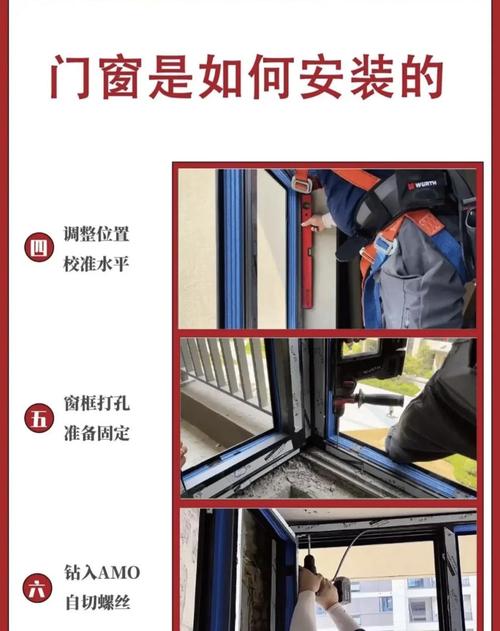 门窗是如何安装的

四 调整位置 校准水平

WURTH

五 窗框打孔 准备固定

六 钻入AMO 自切螺丝