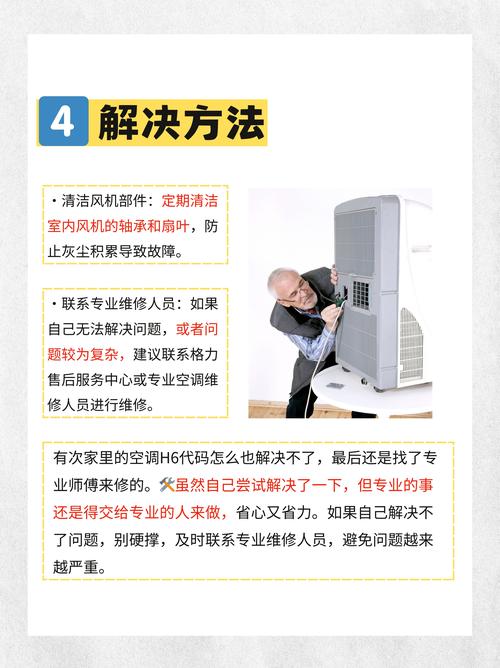 4 解决方法

· 清洁风机部件：定期清洁室内风机的轴承和扇叶，防止灰尘积累导致故障。

· 联系专业维修人员：如果自己无法解决问题，或者问题较为复杂，建议联系格力售后服务中心或专业空调维修人员进行维修。

有次家里的空调H6代码怎么也解决不了，最后还是找了专业师傅来修的。🛠️虽然自己尝试解决了一下，但专业的事还是得交给专业的人来做，省心又省力。如果自己解决不了问题，别硬撑，及时联系专业维修人员，避免问题越来越严重。