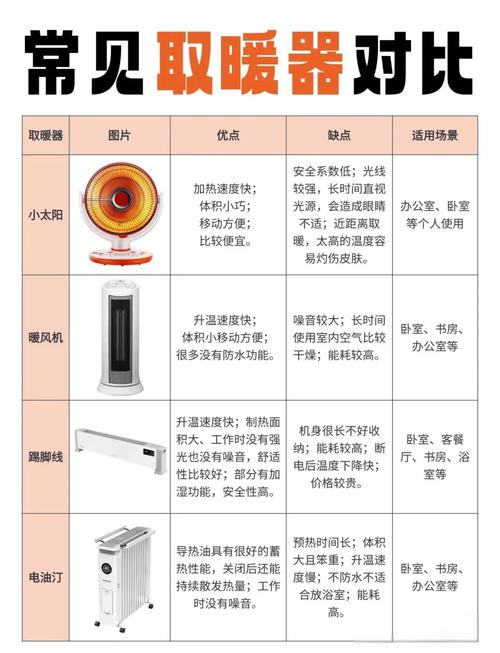 常见取暖器对比

| 取暖器 | 图片 | 优点 | 缺点 | 适用场景 |
|---|---|---|---|---|
| 小太阳 | | 加热速度快；体积小巧；移动方便；比较便宜。 | 安全系数低；光线较强，长时间直视光源，会造成眼睛不适；近距离取暖，太高的温度容易灼伤皮肤。 | 办公室、卧室等个人使用 |
| 暖风机 | | 升温速度快；体积小移动方便；很多没有防水功能。 | 噪音较大；长时间使用室内空气比较干燥；能耗较高。 | 卧室、书房、办公室等 |
| 踢脚线 | | 升温速度快；制热面积大、工作时没有强光也没有噪音，舒适性比较好；部分有加湿功能，安全性高。 | 机身很长不好收纳；能耗较高；断电后温度下降快；价格较贵。 | 卧室、客餐厅、书房、浴室等 |
| 电油汀 | | 导热油具有很好的蓄热性能，关闭后还能持续散发热量；工作时没有噪音。 | 预热时间长；体积大且笨重；升温速度慢；不防水不适合放浴室；能耗高。 | 卧室、书房、办公室等 |