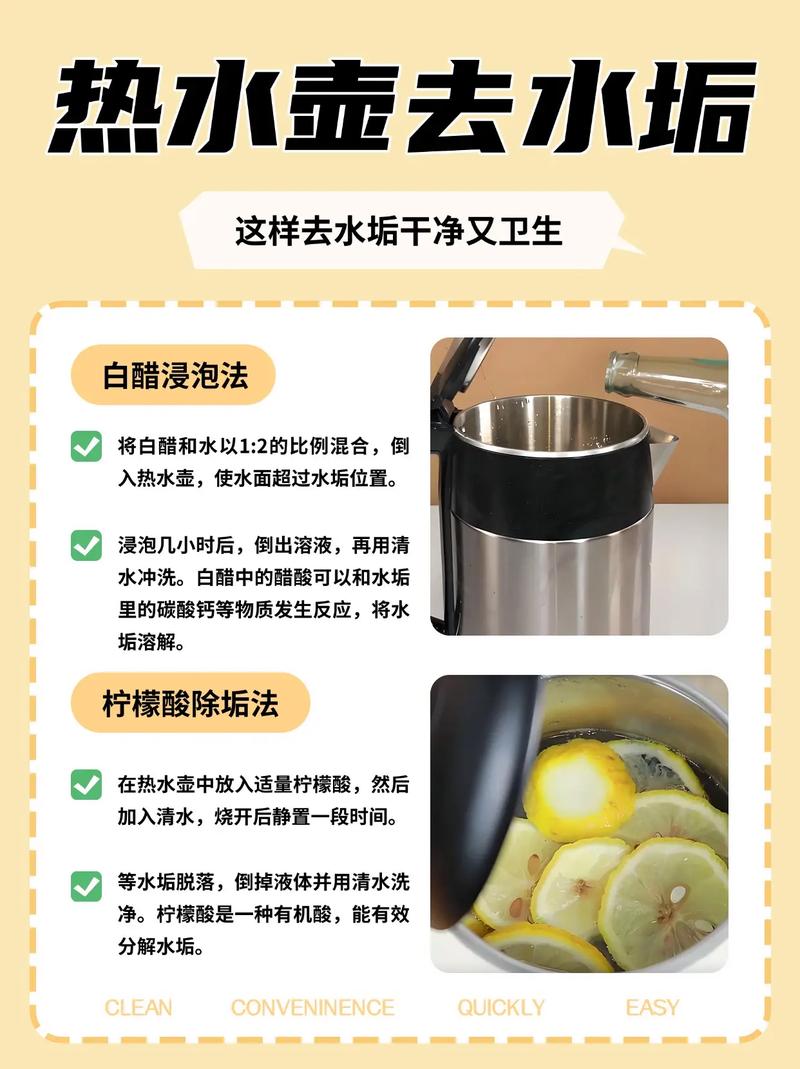 热水壶去水垢

这样去水垢干净又卫生

白醋浸泡法

将白醋和水以1:2的比例混合，倒入热水壶，使水面超过水垢位置。

浸泡几小时后，倒出溶液，再用清水冲洗。白醋中的醋酸可以和水垢里的碳酸钙等物质发生反应，将水垢溶解。

柠檬酸除垢法

在热水壶中放入适量柠檬酸，然后加入清水，烧开后静置一段时间。

等水垢脱落，倒掉液体并用清水洗净。柠檬酸是一种有机酸，能有效分解水垢。

CLEAN CONVENINENCE QUICKLY EASY