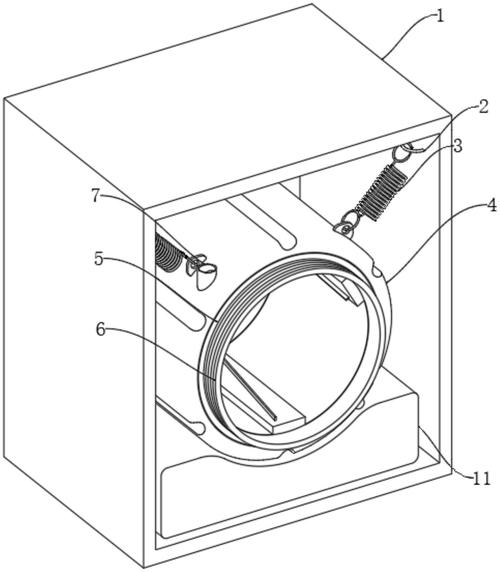 1
2
3
7
4
5
6
11