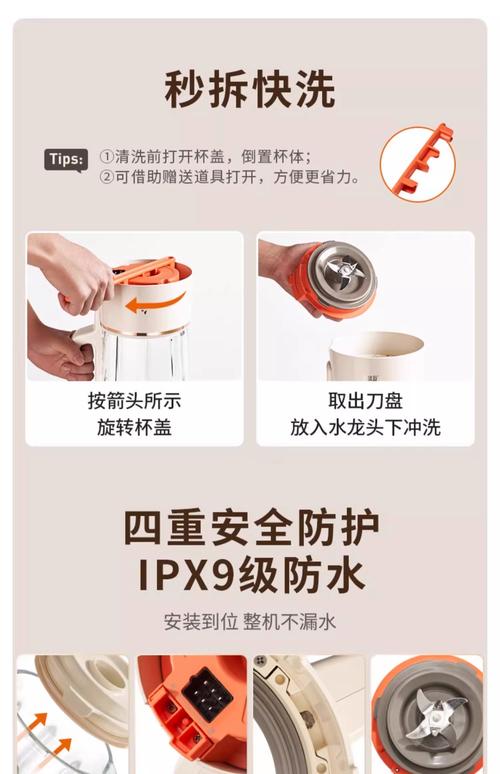 秒拆快洗

Tips: ①清洗前打开杯盖，倒置杯体；
②可借助赠送道具打开，方便更省力。

按箭头所示
旋转杯盖

取出刀盘
放入水龙头下冲洗

四重安全防护
IPX9级防水

安装到位 整机不漏水