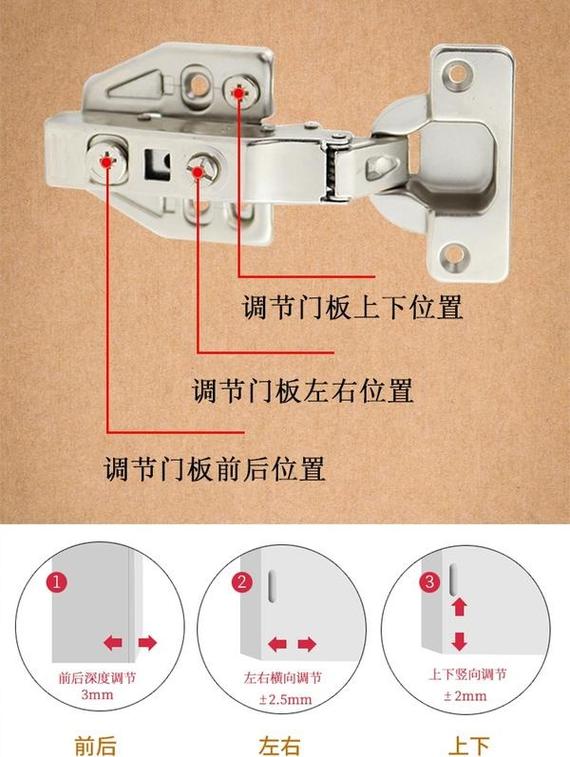 调节门板上下位置

调节门板左右位置

调节门板前后位置

1
前后深度调节
3mm

2
左右横向调节
±2.5mm

3
上下竖向调节
±2mm

前后

左右

上下