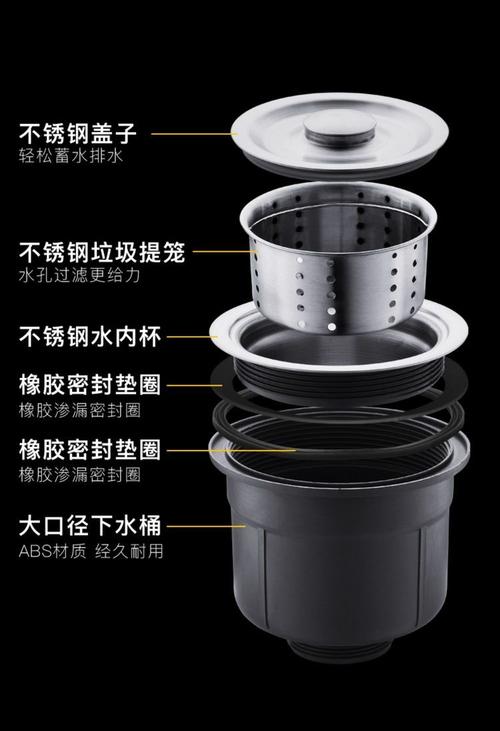 不锈钢盖子
轻松蓄水排水

不锈钢垃圾提笼
水孔过滤更给力

不锈钢水内杯

橡胶密封垫圈
橡胶渗漏密封圈

橡胶密封垫圈
橡胶渗漏密封圈

大口径下水桶
ABS材质 经久耐用