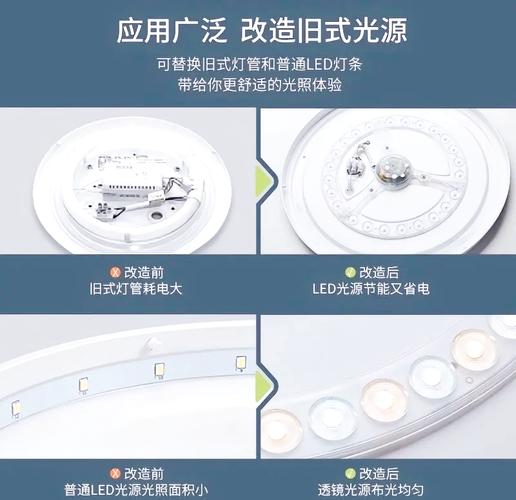 应用广泛 改造旧式光源

可替换旧式灯管和普通LED灯条
带给你更舒适的光照体验

改造前
旧式灯管耗电大

改造后
LED光源节能又省电

改造前
普通LED光源光照面积小

改造后
透镜光源布光均匀