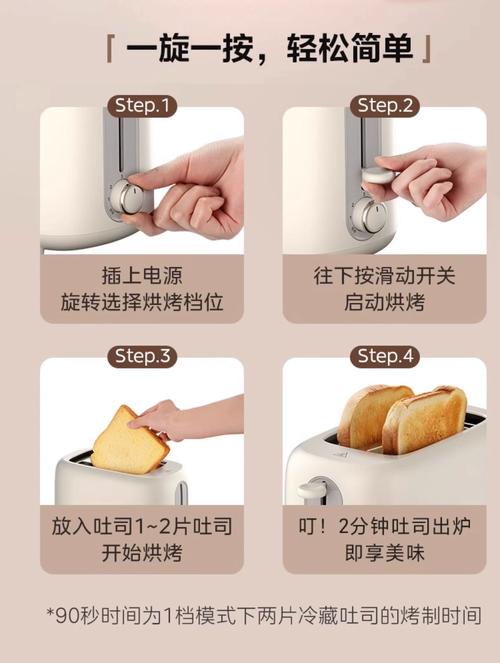 「一旋一按，轻松简单」

Step.1

插上电源
旋转选择烘烤档位

Step.2

往下按滑动开关
启动烘烤

Step.3

放入吐司1~2片吐司
开始烘烤

Step.4

叮！2分钟吐司出炉
即享美味

*90秒时间为1档模式下两片冷藏吐司的烤制时间