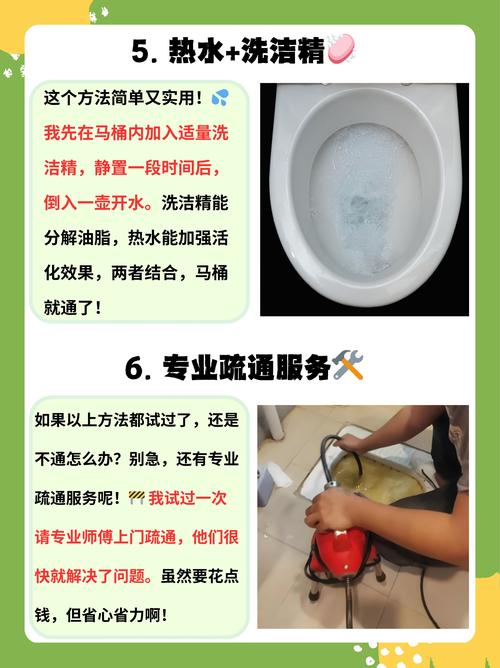 5. 热水+洗洁精

这个方法简单又实用！我先在马桶内加入适量洗洁精，静置一段时间后，倒入一壶开水。洗洁精能分解油脂，热水能加强活化效果，两者结合，马桶就通了！

6. 专业疏通服务

如果以上方法都试过了，还是不通怎么办？别急，还有专业疏通服务呢！我试过一次请专业师傅上门疏通，他们很快就解决了问题。虽然要花点钱，但省心省力啊！