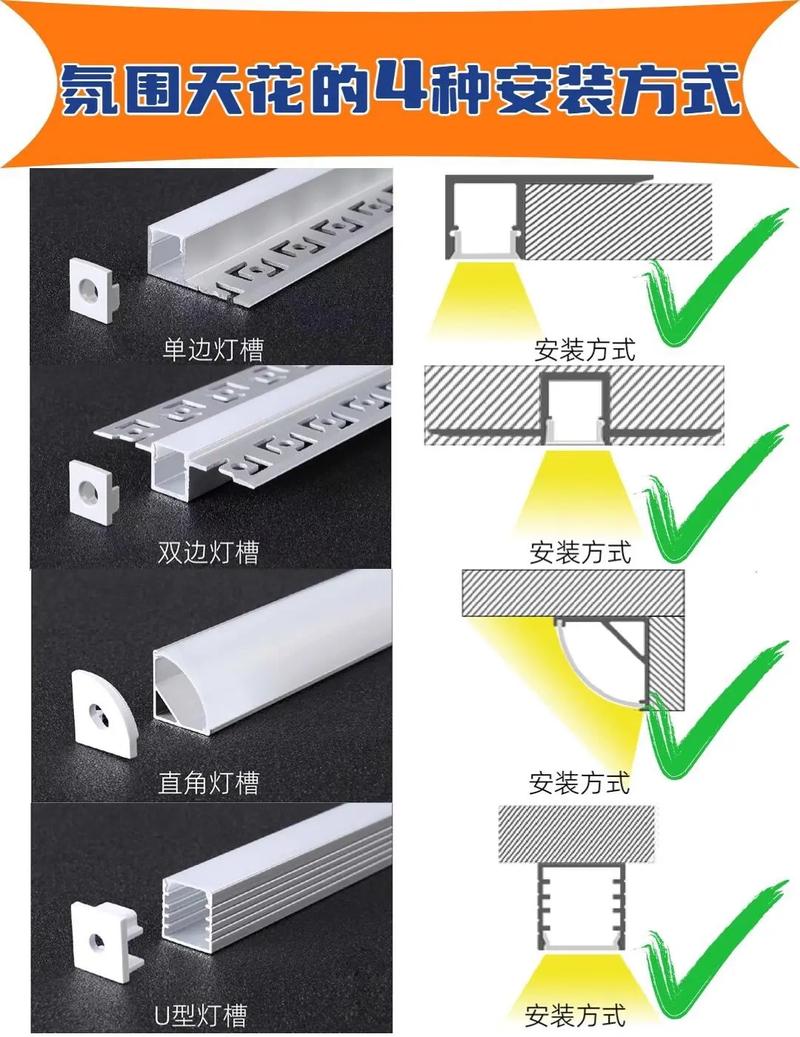 氛围天花的4种安装方式

单边灯槽

安装方式

双边灯槽

安装方式

直角灯槽

安装方式

U型灯槽

安装方式