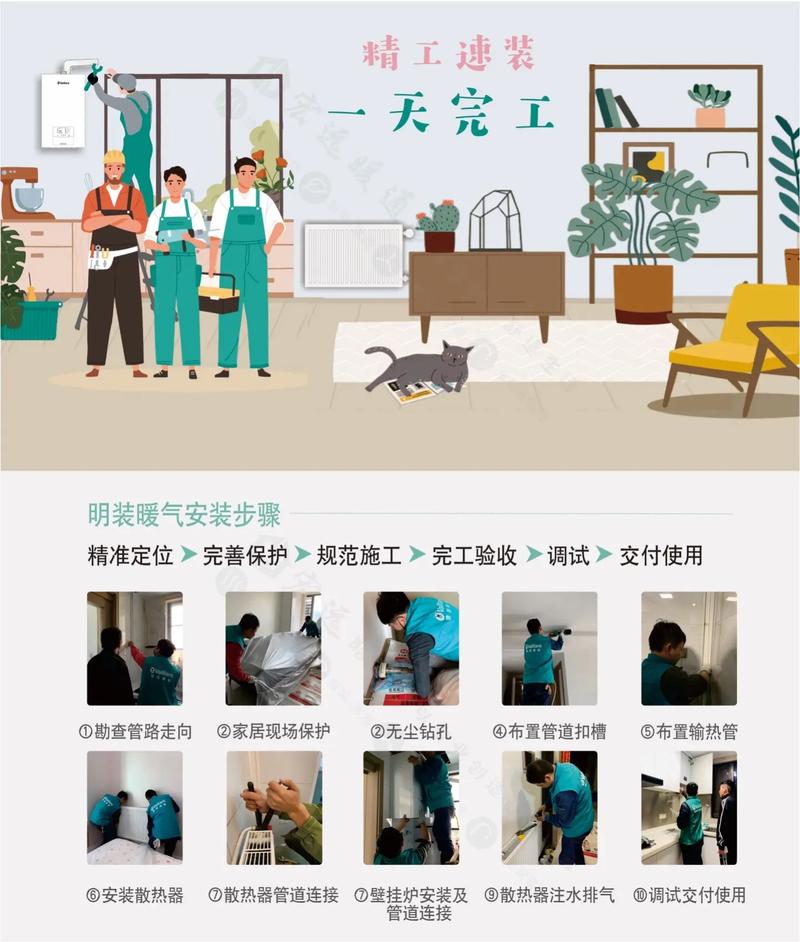 精工速装
一天完工

明装暖气安装步骤

精准定位 完善保护 规范施工 完工验收 调试 交付使用

①勘查管路走向 ②家居现场保护 ②无尘钻孔 ④布置管道扣槽 ⑤布置输热管

⑥安装散热器 ⑦散热器管道连接 ⑦壁挂炉安装及管道连接 ⑨散热器注水排气 ⑩调试交付使用