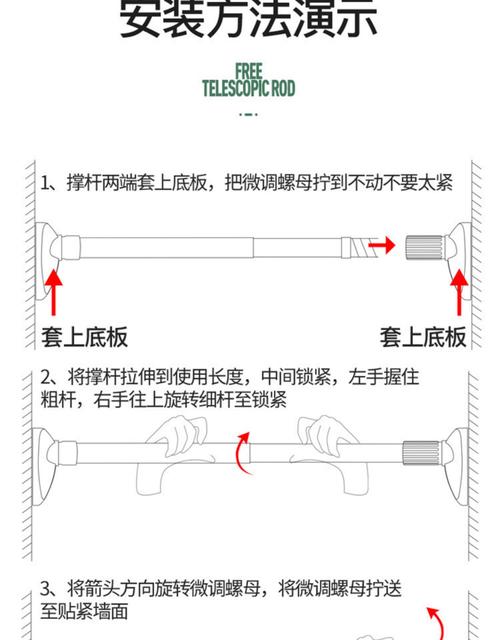 安装方法演示

FREE
TELESCOPIC ROD

1、撑杆两端套上底板，把微调螺母拧到不动不要太紧

套上底板

套上底板

2、将撑杆拉伸到使用长度，中间锁紧，左手握住粗杆，右手往上旋转细杆至锁紧

3、将箭头方向旋转微调螺母，将微调螺母拧送至贴紧墙面