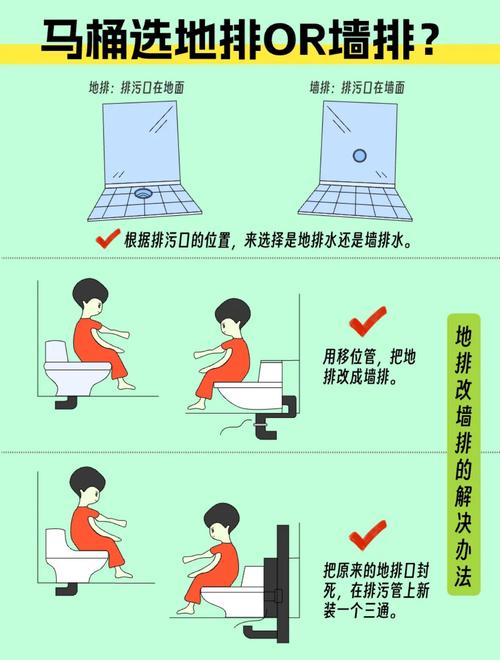 马桶选地排OR墙排？

地排：排污口在地面

墙排：排污口在墙面

根据排污口的位置，来选择是地排水还是墙排水。

用移位管，把地排改成墙排。

地排改墙排的解决办法

把原来的地排口封死，在排污管上新装一个三通。