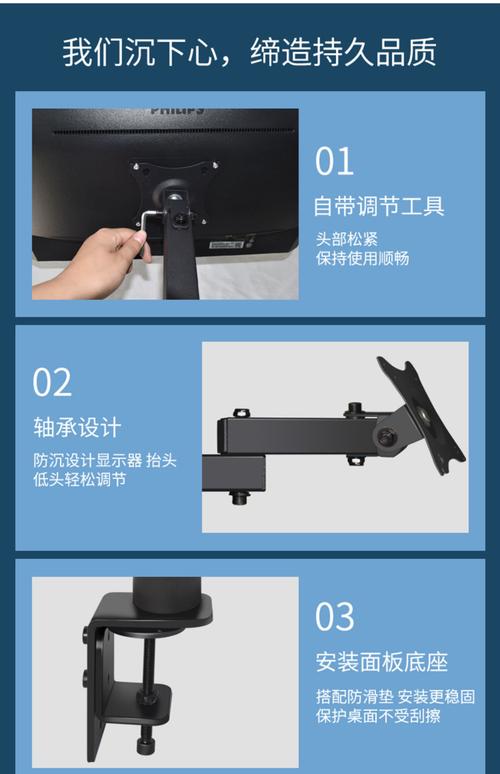 我们沉下心，缔造持久品质

PHILIPS

01
自带调节工具
头部松紧
保持使用顺畅

02
轴承设计
防沉设计显示器 抬头
低头轻松调节

03
安装面板底座
搭配防滑垫 安装更稳固
保护桌面不受刮擦