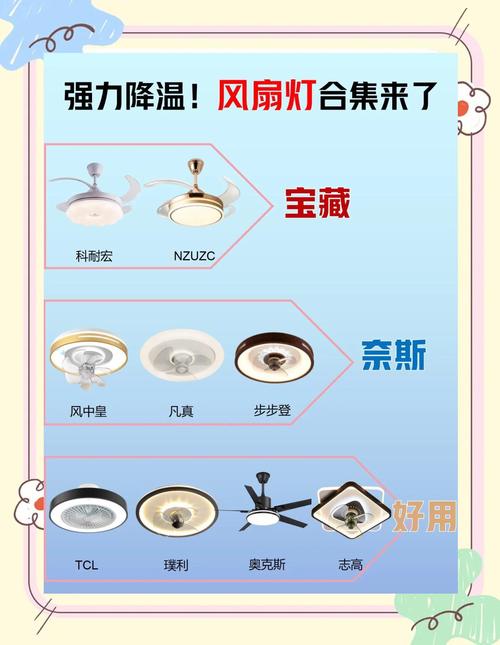 强力降温！风扇灯合集来了

宝藏

科耐宏 NZUZC

奈斯

风中皇 凡真 步步登

好用

TCL 璞利 奥克斯 志高