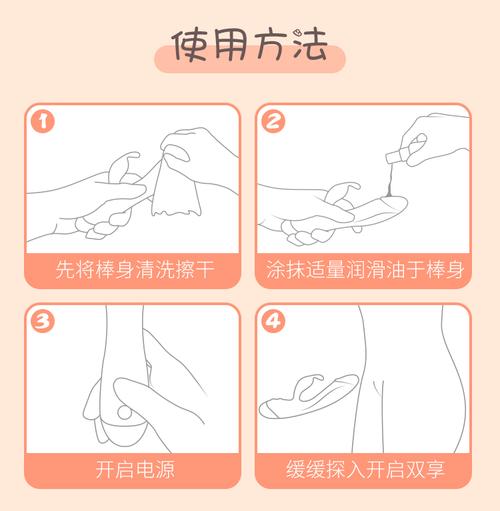 使用方法

1

先将棒身清洗擦干

2

涂抹适量润滑油于棒身

3

开启电源

4

缓缓探入开启双享