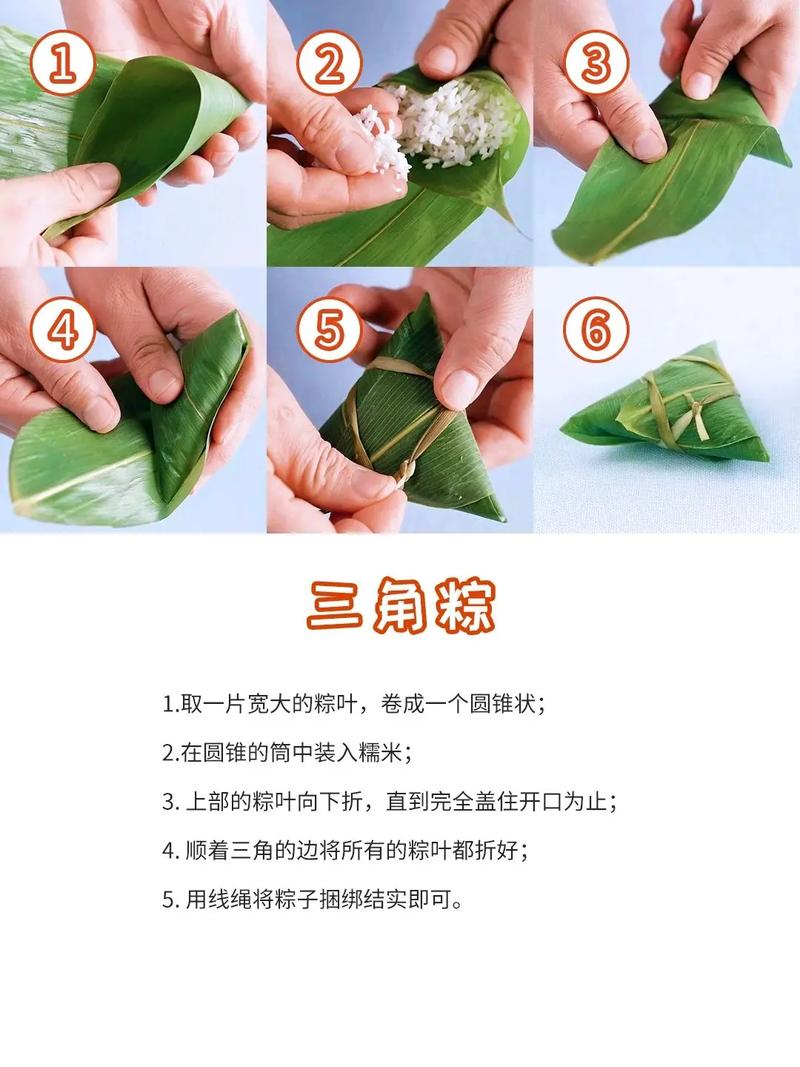 1

2

3

4

5

6

三角粽

1.取一片宽大的粽叶，卷成一个圆锥状；

2.在圆锥的筒中装入糯米；

3. 上部的粽叶向下折，直到完全盖住开口为止；

4. 顺着三角的边将所有的粽叶都折好；

5. 用线绳将粽子捆绑结实即可。