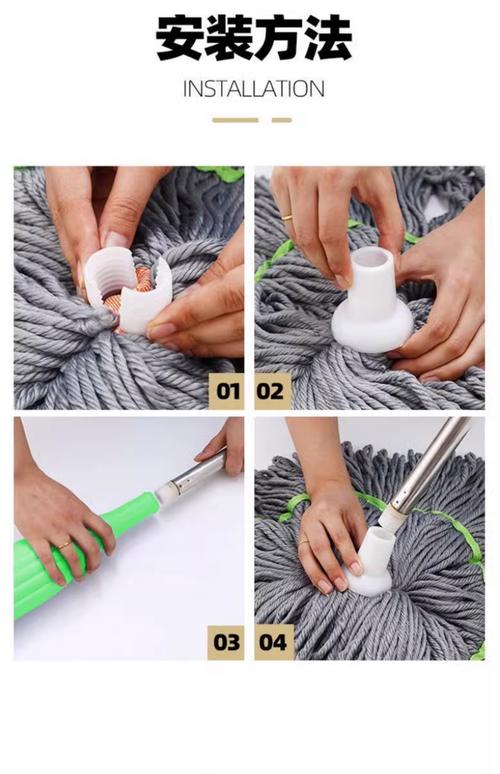 安装方法
INSTALLATION

01
02
03
04