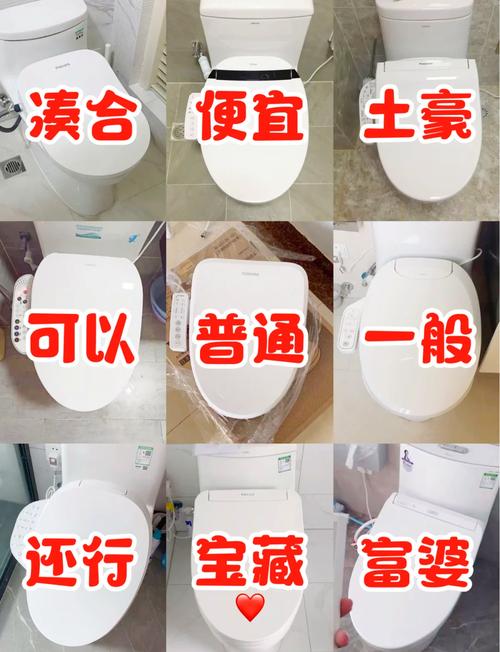 凑合 便宜 土豪

可以 普通 一般

还行 宝藏 富婆