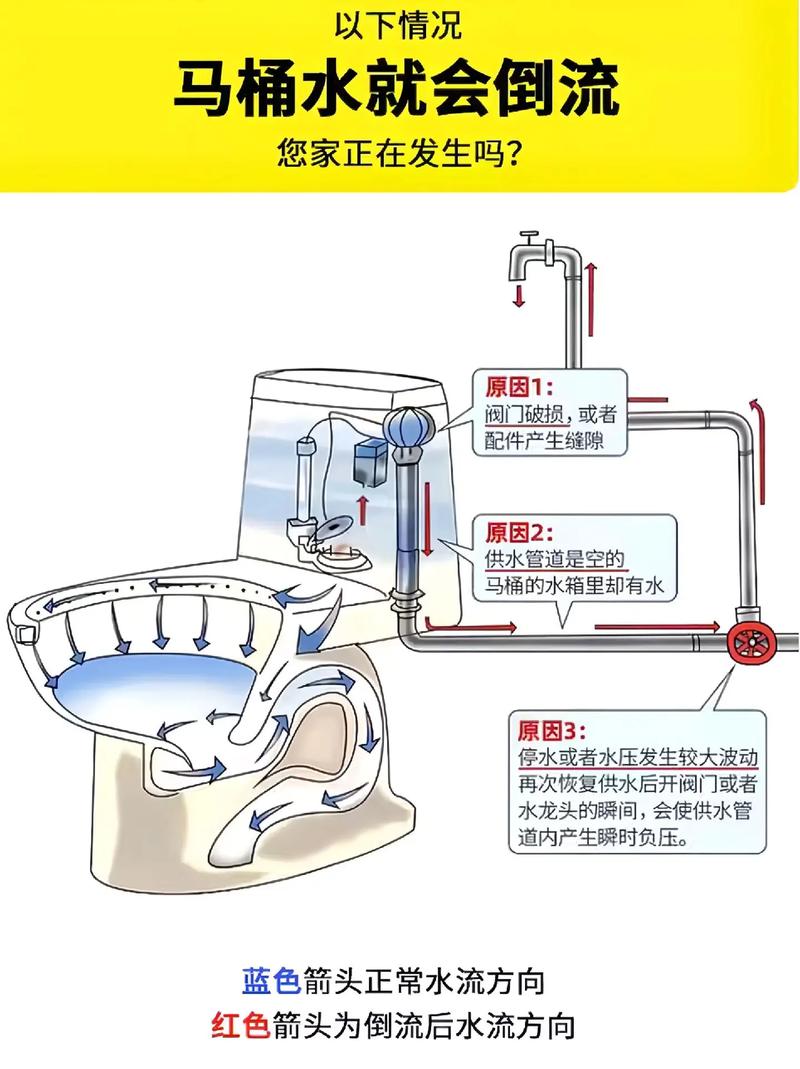 以下情况

马桶水就会倒流

您家正在发生吗?

原因1:
阀门破损，或者配件产生缝隙

原因2:
供水管道是空的
马桶的水箱里却有水

原因3:
停水或者水压发生较大波动再次恢复供水后开阀门或者水龙头的瞬间，会使供水管道内产生瞬时负压。

蓝色箭头正常水流方向
红色箭头为倒流后水流方向