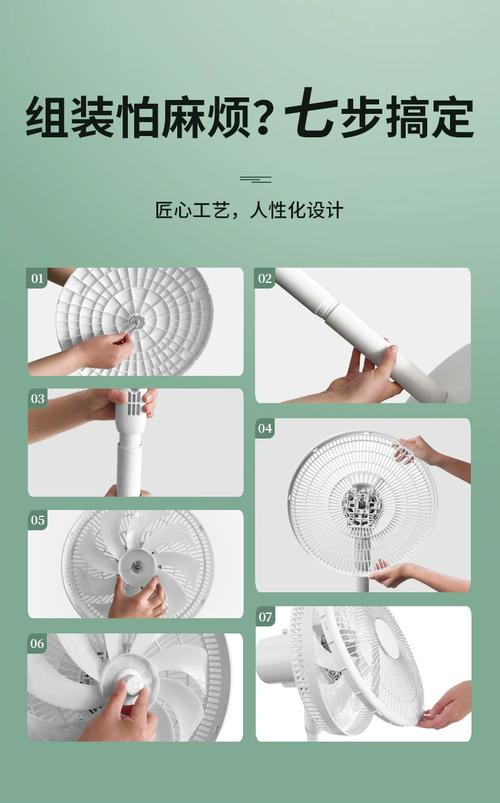 组装怕麻烦？七步搞定

匠心工艺，人性化设计

01

02

03

04

05

06

07