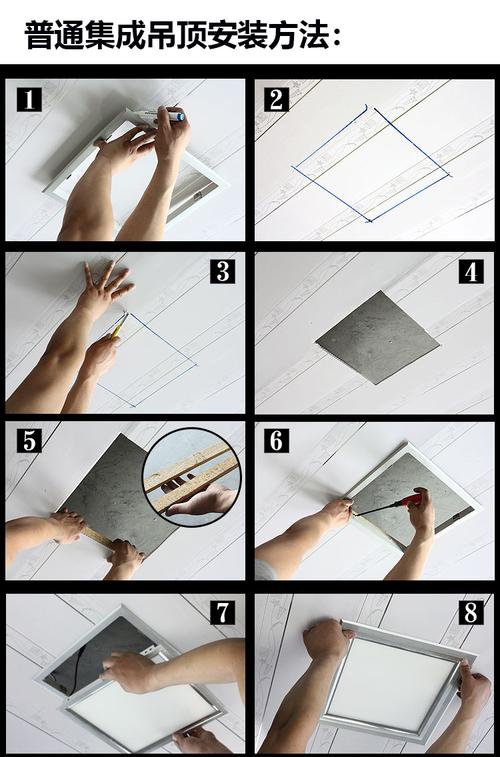 普通集成吊顶安装方法：

1

2

3

4

5

6

7

8