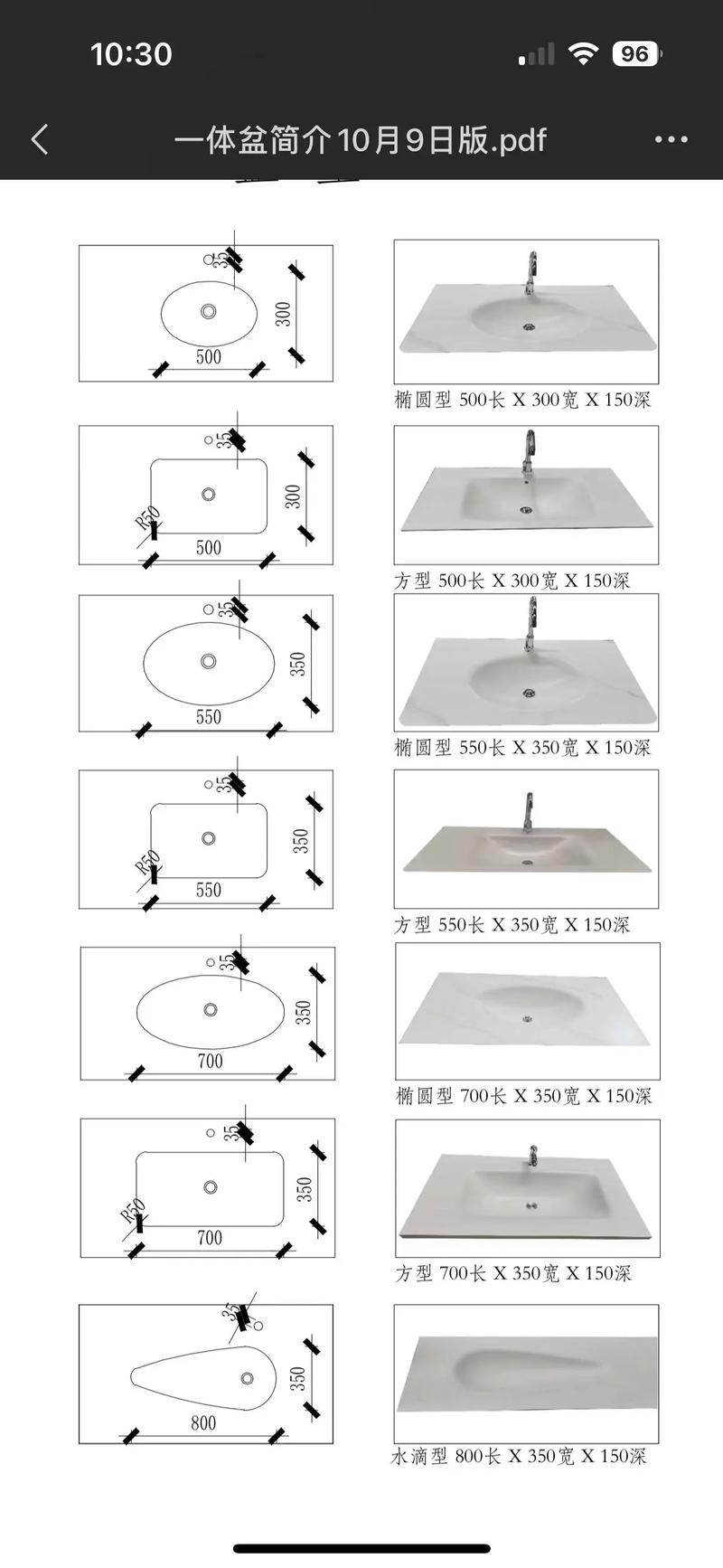 10:30

96

一体盆简介10月9日版.pdf

35
300
500

椭圆型 500长 X 300宽 X 150深

35
300
R50
500

方型 500长 X 300宽 X 150深

35
350
550

椭圆型 550长 X 350宽 X 150深

35
350
R50
550

方型 550长 X 350宽 X 150深

35
350
700

椭圆型 700长 X 350宽 X 150深

35
350
R50
700

方型 700长 X 350宽 X 150深

35
350
800

水滴型 800长 X 350宽 X 150深