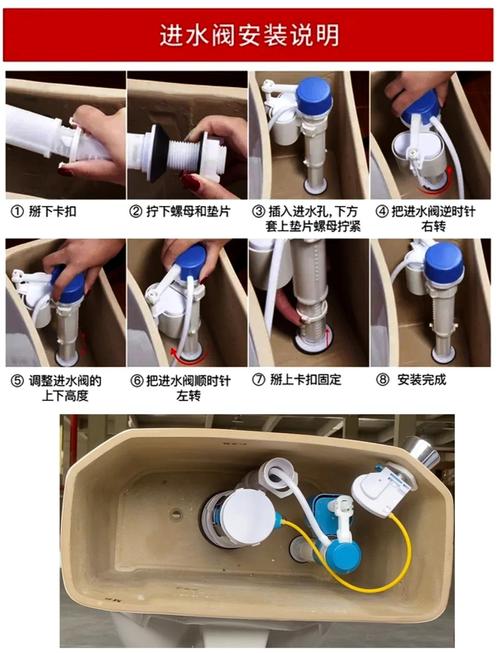 进水阀安装说明

① 掰下卡扣

② 拧下螺母和垫片

③ 插入进水孔，下方套上垫片螺母拧紧

④ 把进水阀逆时针右转

⑤ 调整进水阀的上下高度

⑥ 把进水阀顺时针左转

⑦ 掰上卡扣固定

⑧ 安装完成