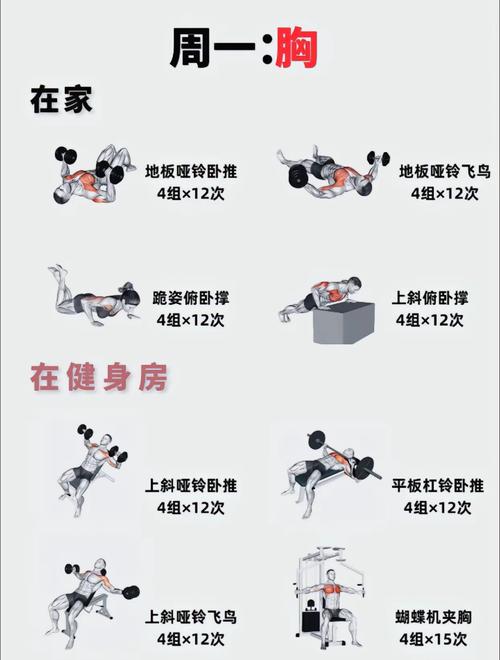 周一:胸

在家

地板哑铃卧推
4组×12次

地板哑铃飞鸟
4组×12次

跪姿俯卧撑
4组×12次

上斜俯卧撑
4组×12次

在健身房

上斜哑铃卧推
4组×12次

平板杠铃卧推
4组×12次

上斜哑铃飞鸟
4组×12次

蝴蝶机夹胸
4组×15次