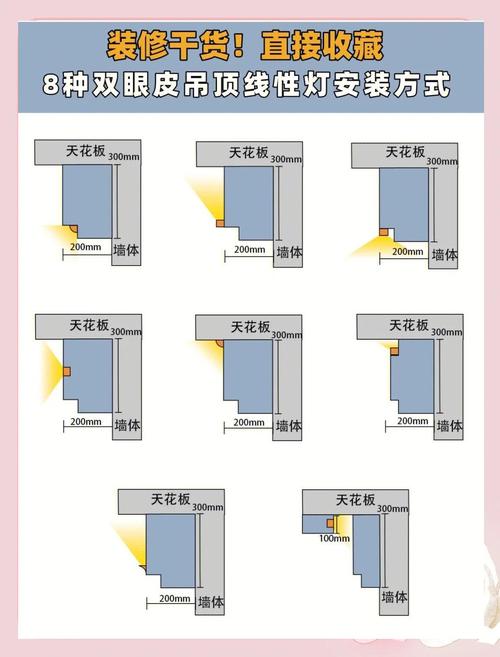 装修干货！直接收藏
8种双眼皮吊顶线性灯安装方式

天花板
300mm
200mm
墙体

天花板
300mm
200mm
墙体

天花板
300mm
200mm
墙体

天花板
300mm
200mm
墙体

天花板
300mm
200mm
墙体

天花板
300mm
200mm
墙体

天花板
300mm
200mm
墙体

天花板
300mm
100mm
墙体