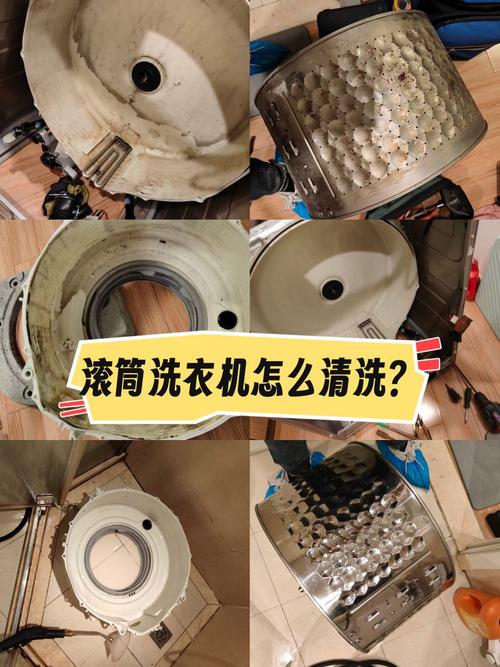 滚筒洗衣机怎么清洗？