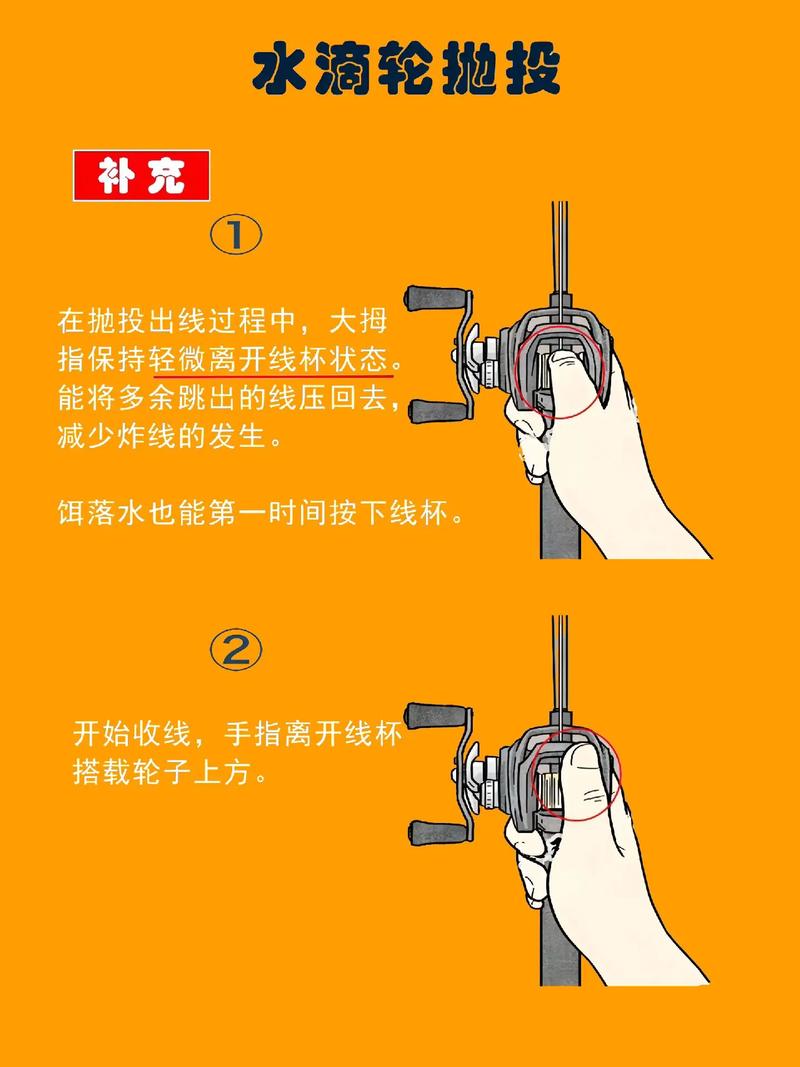 水滴轮抛投

补充

①

在抛投出线过程中，大拇指保持轻微离开线杯状态。能将多余跳出的线压回去，减少炸线的发生。

饵落水也能第一时间按下线杯。

②

开始收线，手指离开线杯搭载轮子上方。