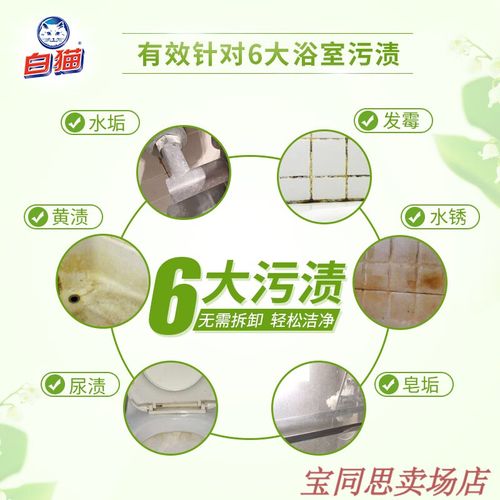 白猫

有效针对6大浴室污渍

水垢

发霉

黄渍

水锈

6大污渍
无需拆卸 轻松洁净

尿渍

皂垢

宝同思卖场店