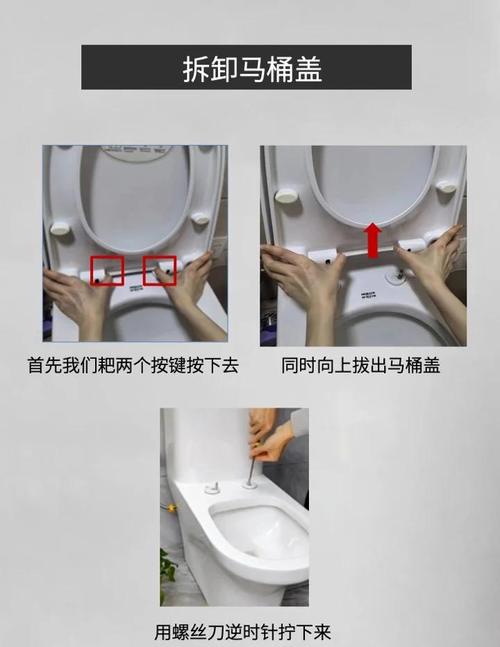 拆卸马桶盖

首先我们耙两个按键按下去

同时向上拔出马桶盖

用螺丝刀逆时针拧下来